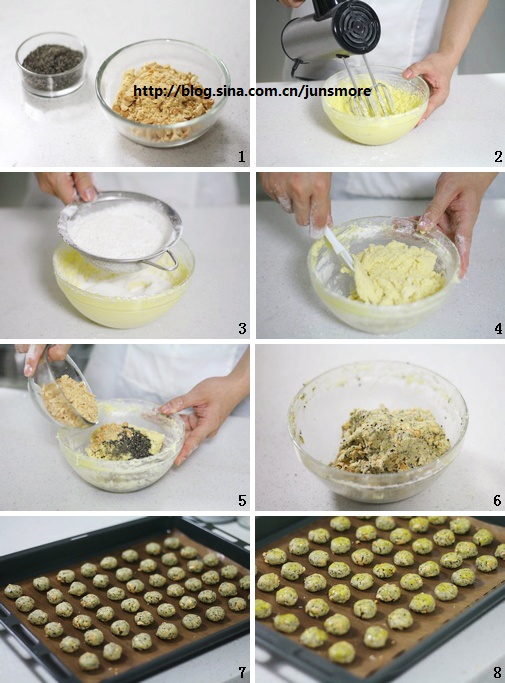 http://blog.sina.com.cn/junsmore

1

2

3

4

5

6

7

8