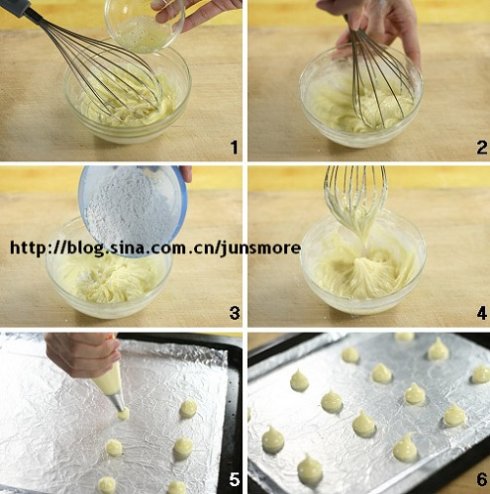 1

2

http://blog.sina.com.cn/junsmore

3

4

5

6