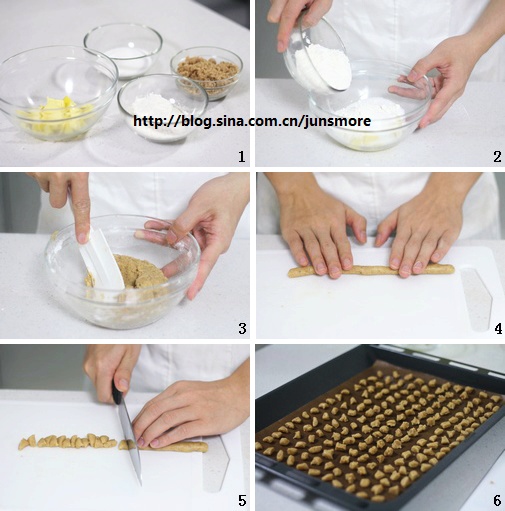 http://blog.sina.com.cn/junsmore

1

2

3

4

5

6