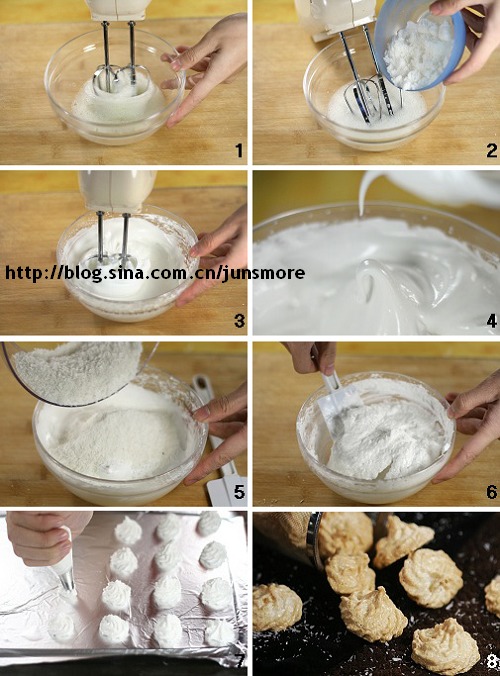 1

2

http://blog.sina.com.cn/junsmore

3

4

5

6

7

8