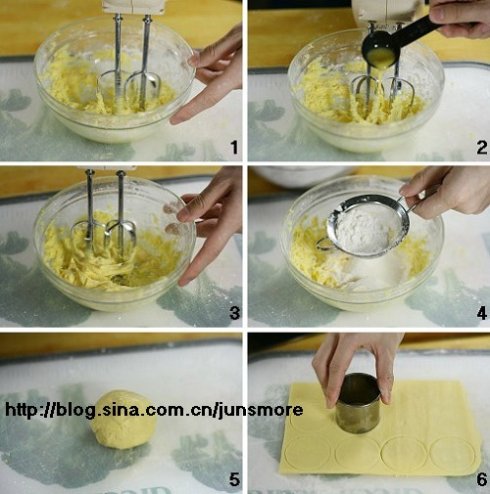 1
2
3
4
http://blog.sina.com.cn/junsmore
5
6