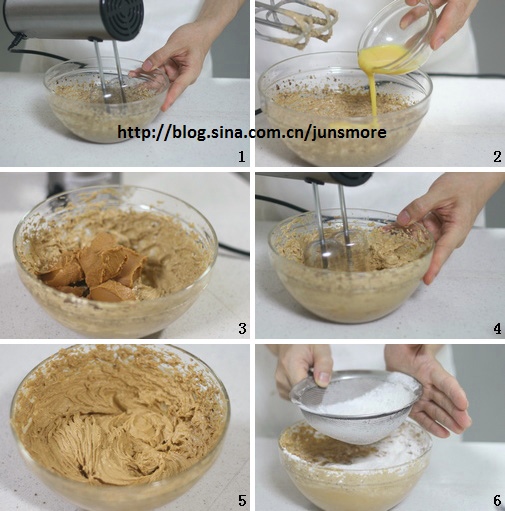 http://blog.sina.com.cn/junsmore

1

2

3

4

5

6