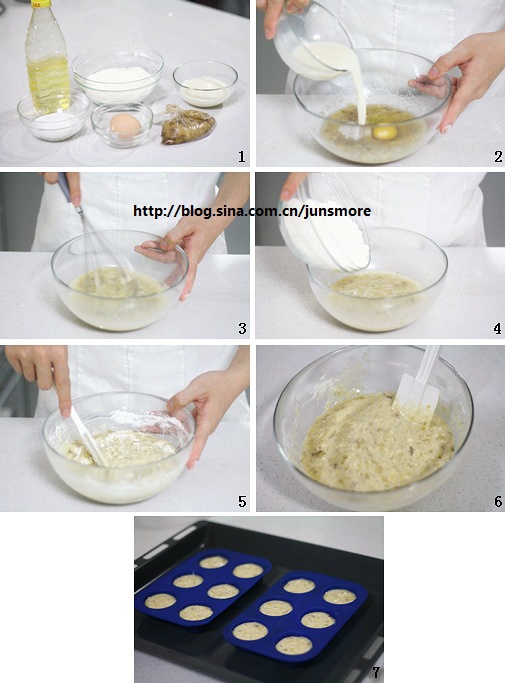 1
2
http://blog.sina.com.cn/junsmore
3
4
5
6
7