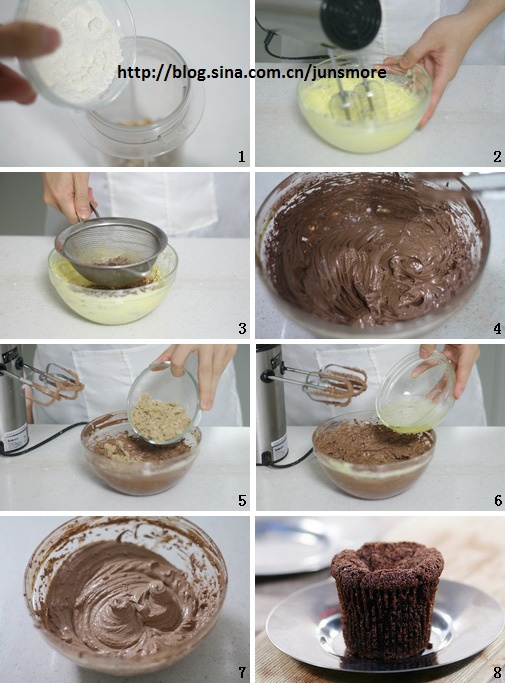 http://blog.sina.com.cn/junsmore

1

2

3

4

5

6

7

8