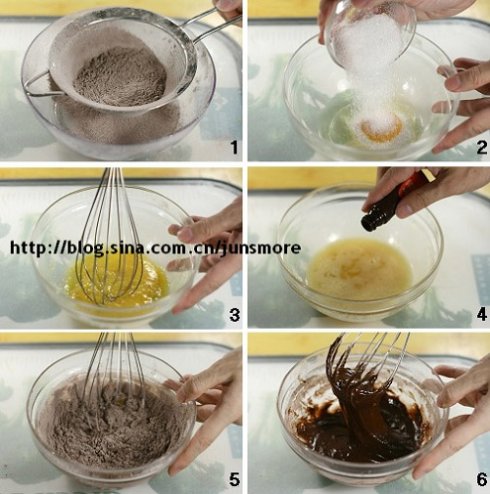 1

2

http://blog.sina.com.cn/junsmore

3

4

5

6