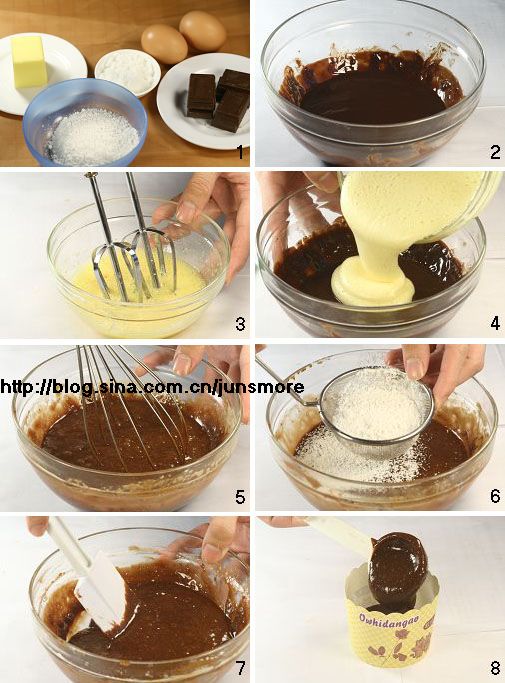 1
2
3
4
http://blog.sina.com.cn/junsmore
5
6
7
Owhidangao
8