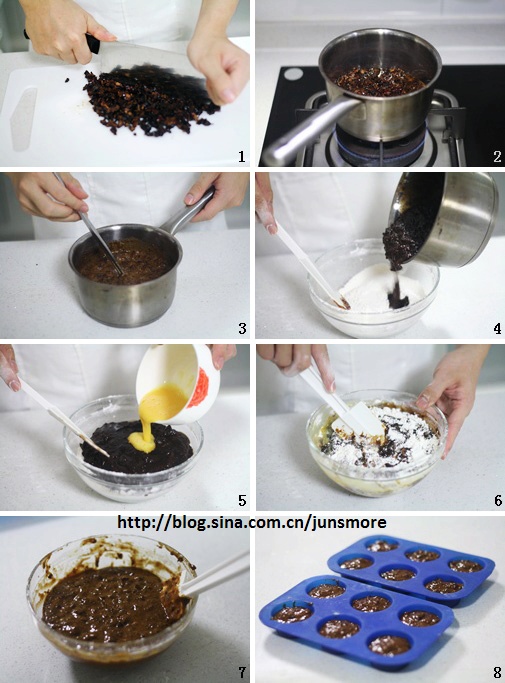 1
2
3
4
5
6
http://blog.sina.com.cn/junsmore
7
8