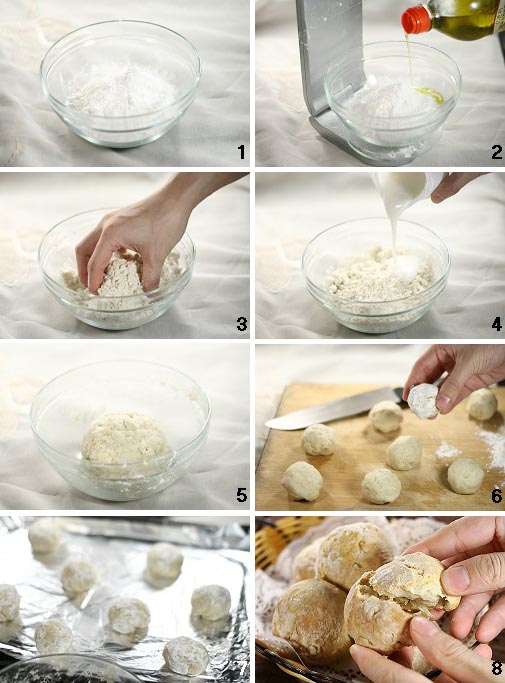 1

2

3

4

5

6

8