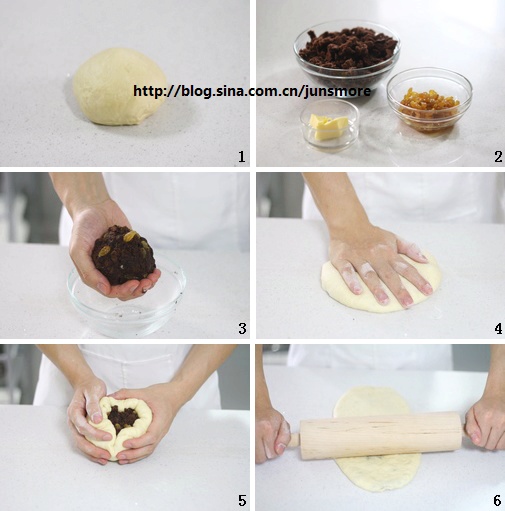 http://blog.sina.com.cn/junsmore

1

2

3

4

5

6