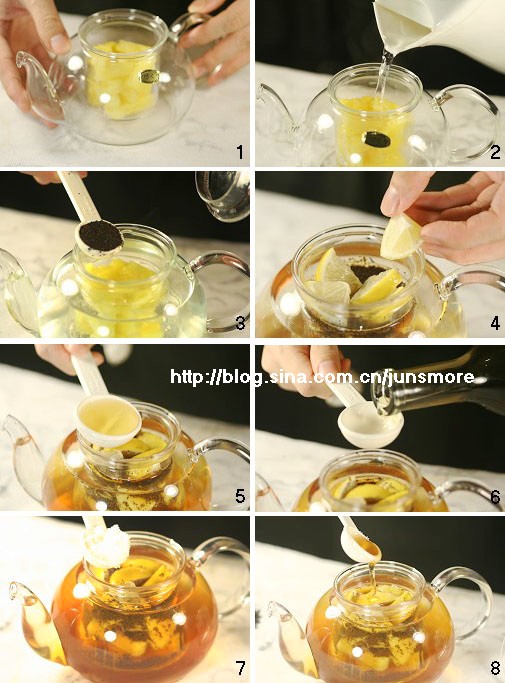 1

2

3

4

http://blog.sina.com.cn/junsmore

5

6

7

8