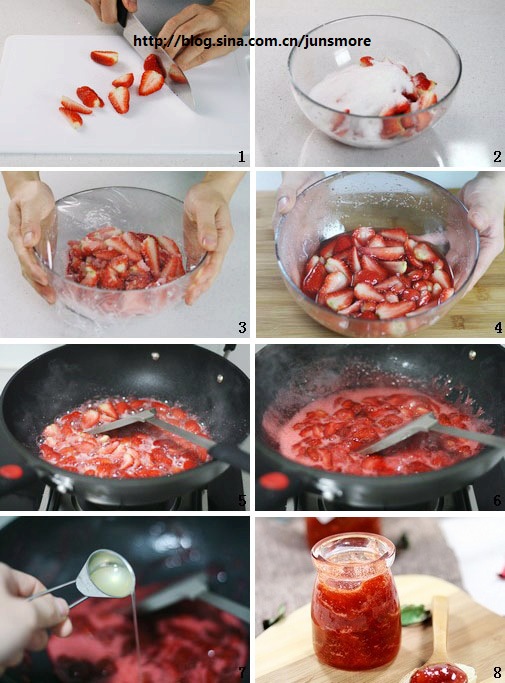 http://blog.sina.com.cn/junsmore

1

2

3

4

5

6

7

8