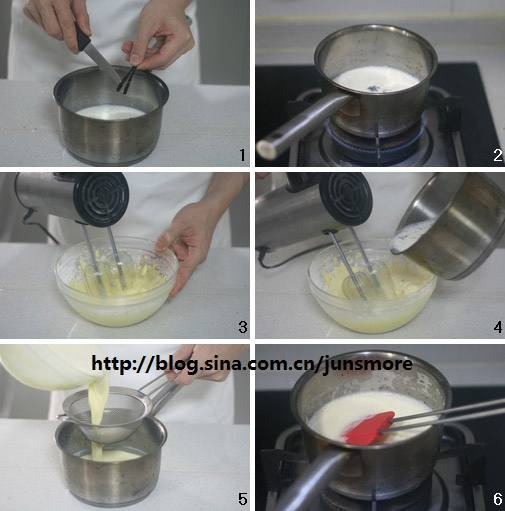 1
2
3
4
http://blog.sina.com.cn/junsmore
5
6