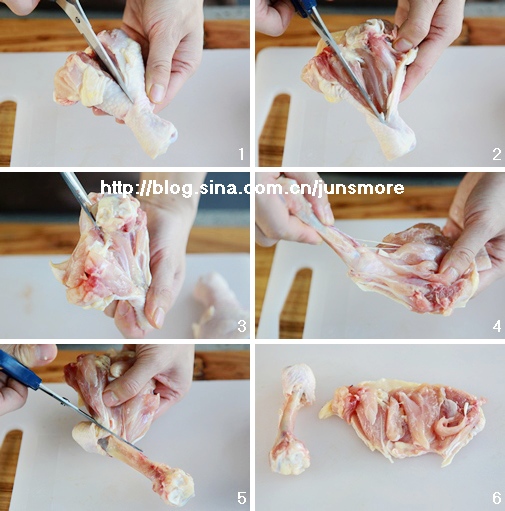 1

2

http://blog.sina.com.cn/junsmore

3

4

5

6