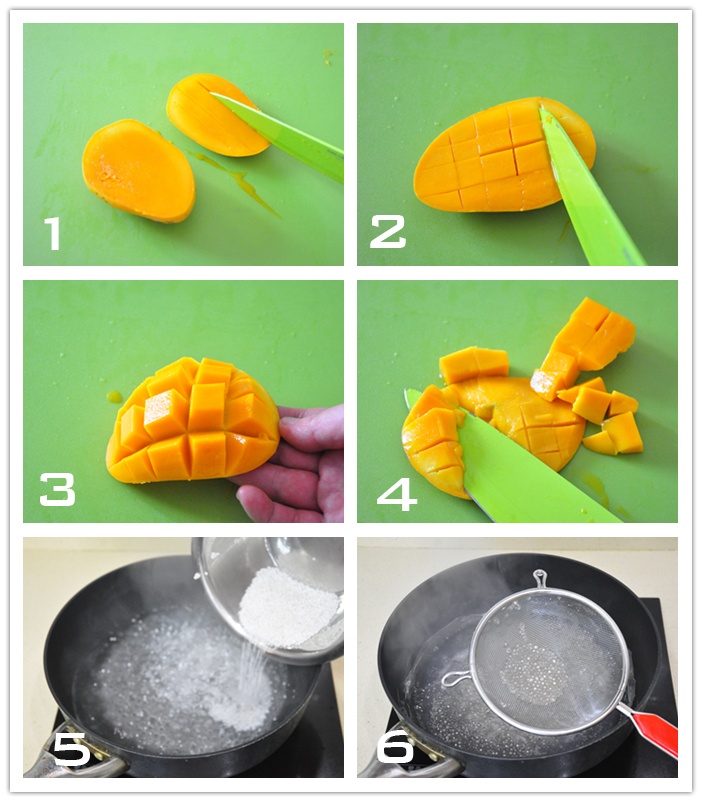 1
2
3
4
5
6