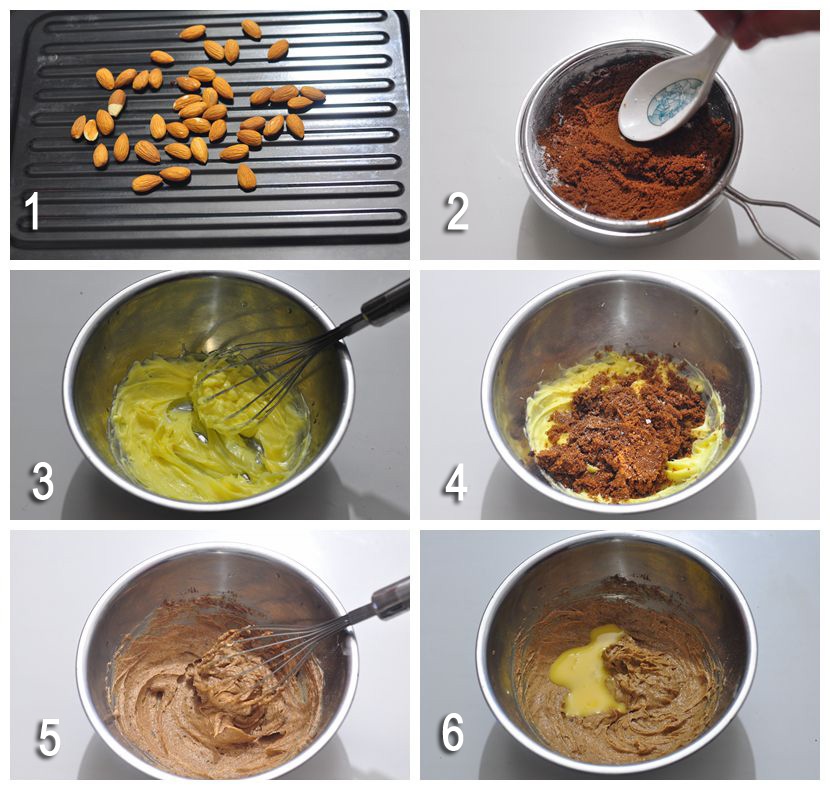 1
2
3
4
5
6