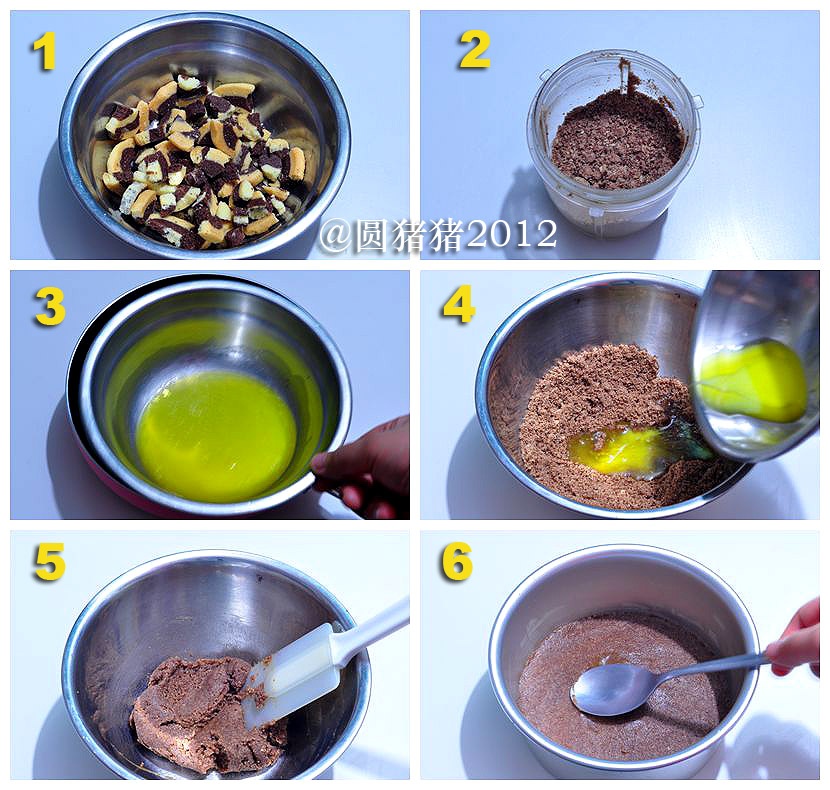 1

2

@圆猪猪2012

3

4

5

6