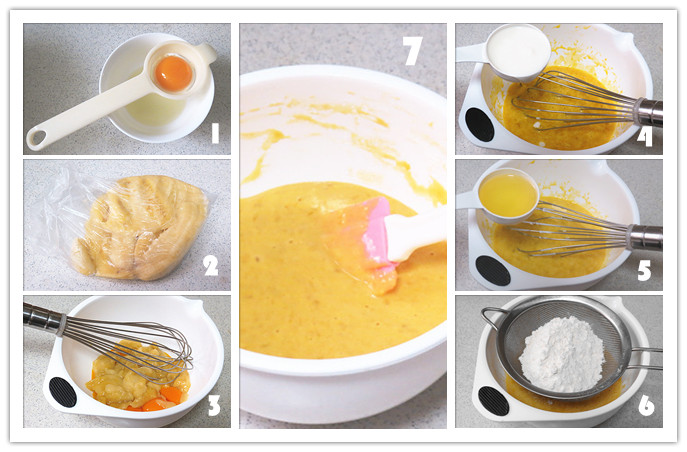 1
2
3
7
4
5
6