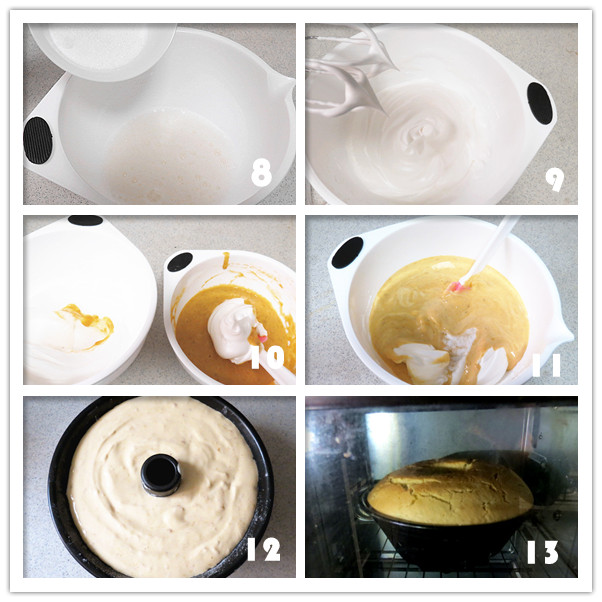 8
9
10
11
12
13