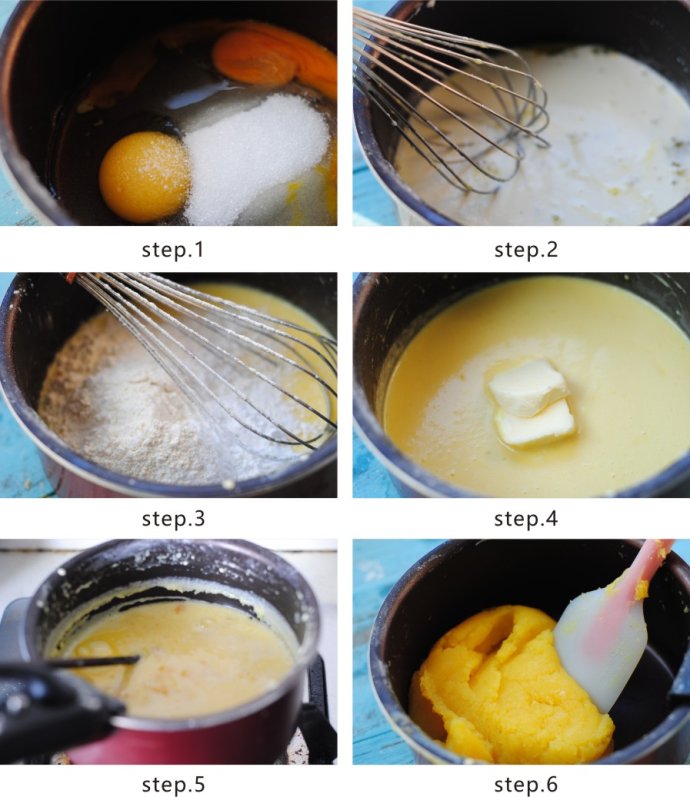 step.1

step.2

step.3

step.4

step.5

step.6