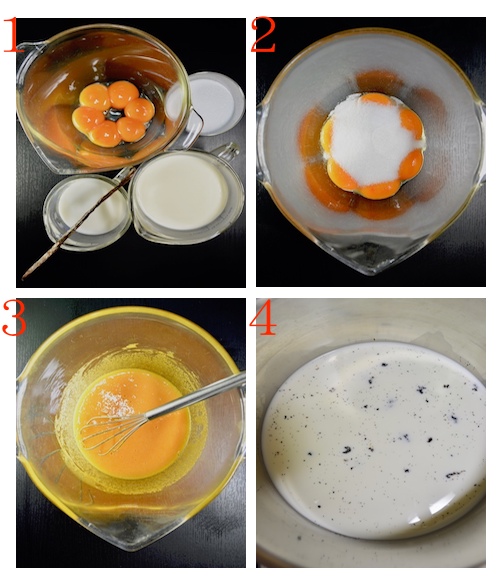 1

2

3

4