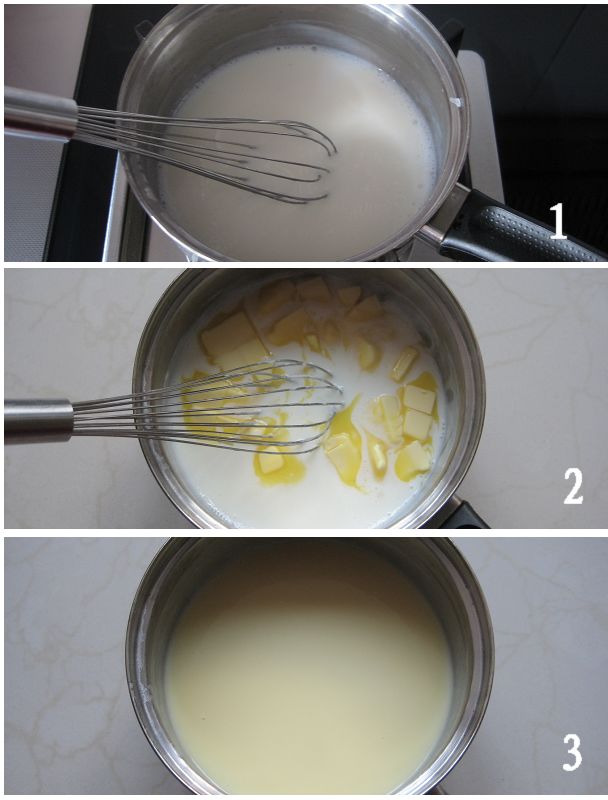 1

2

3