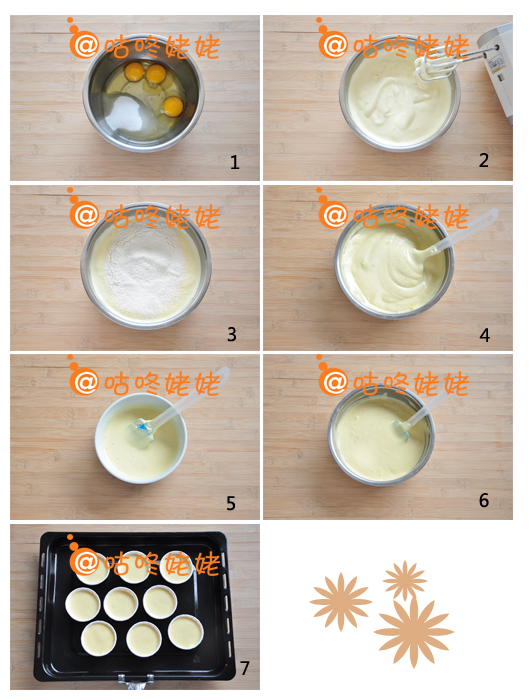 @咕咚姥姥
1

@咕咚姥姥
2

@咕咚姥姥
3

@咕咚姥姥
4

@咕咚姥姥
5

@咕咚姥姥
6

@咕咚姥姥
7