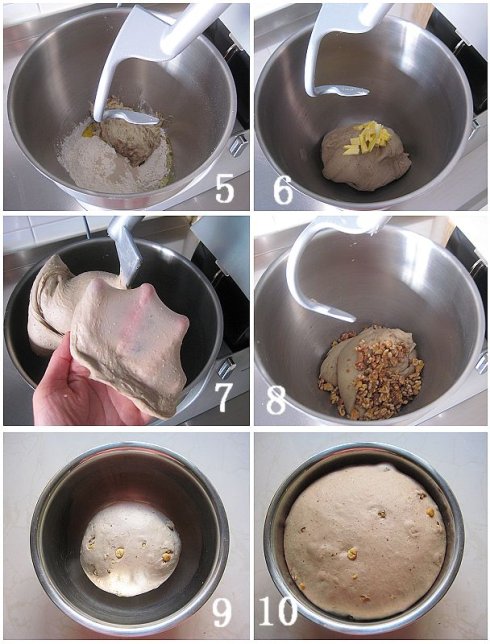 5
6
7
8
9
10