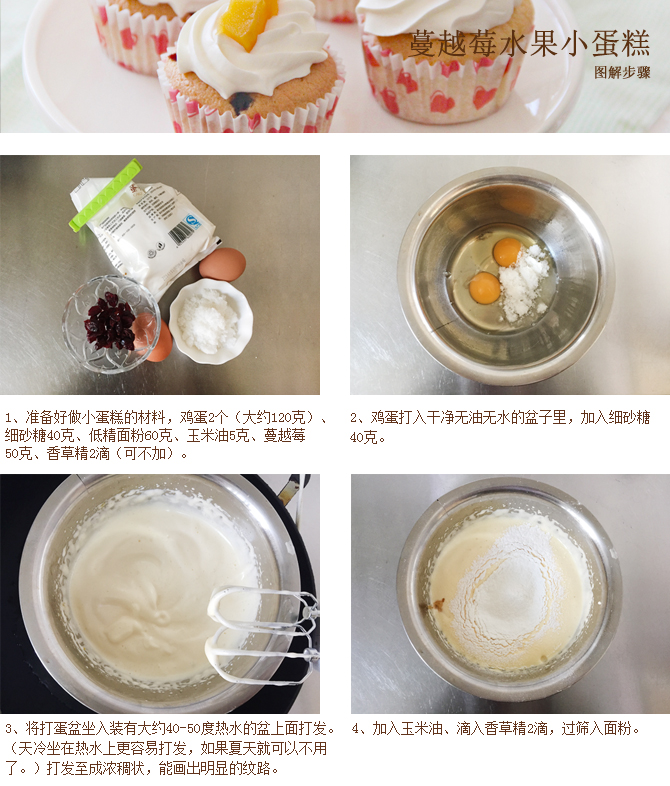 蔓越莓水果小蛋糕

图解步骤

1、准备好做小蛋糕的材料，鸡蛋2个（大约120克）、细砂糖40克、低精面粉60克、玉米油5克、蔓越莓50克、香草精2滴（可不加）。

2、鸡蛋打入干净无油无水的盆子里，加入细砂糖40克。

3、将打蛋盆坐入装有大约40-50度热水的盆上面打发。（天冷坐在热水上更容易打发，如果夏天就可以不用了。）打发至成浓稠状，能画出明显的纹路。

4、加入玉米油、滴入香草精2滴，过筛入面粉。