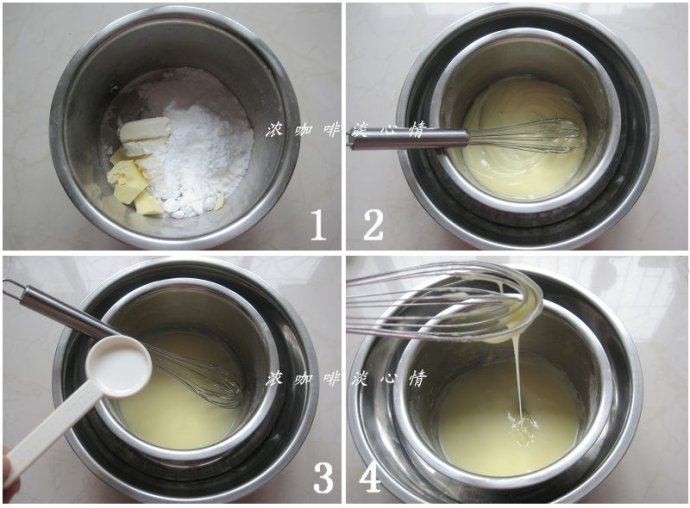 浓 咖 啡 淡 心 情

1 2

浓 咖 啡 淡 心 情

3 4