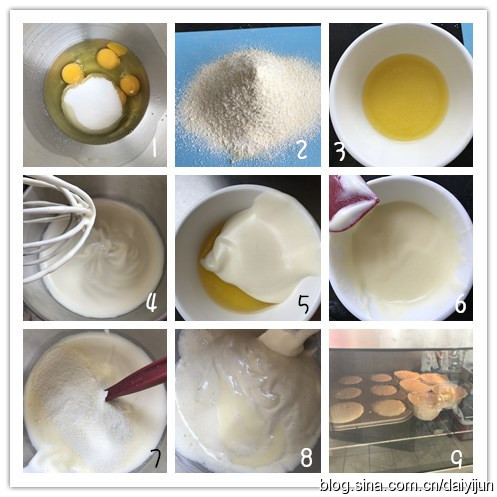 1
2
3
4
5
6
7
8
9
blog.sina.com.cn/daiyijun