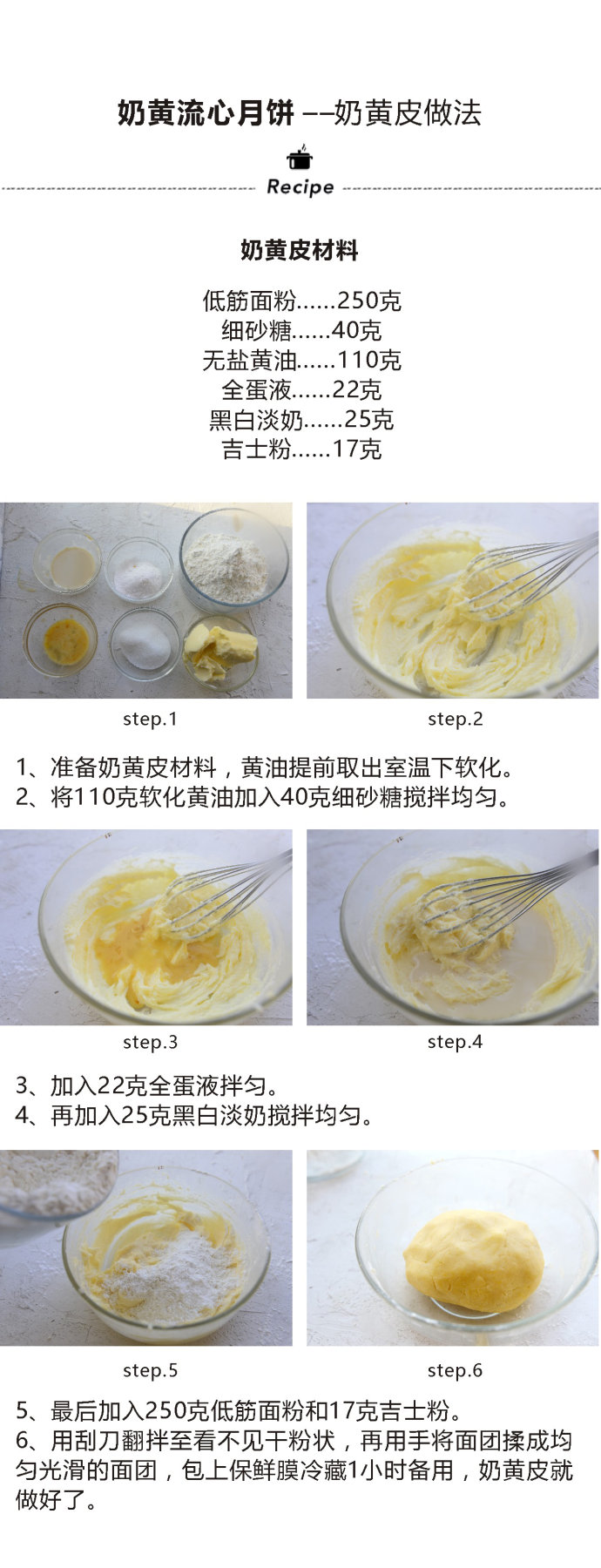 奶黄流心月饼 ——奶黄皮做法

Recipe

奶黄皮材料

低筋面粉......250克
细砂糖......40克
无盐黄油......110克
全蛋液......22克
黑白淡奶......25克
吉士粉......17克

step.1

step.2

1、准备奶黄皮材料，黄油提前取出室温下软化。
2、将110克软化黄油加入40克细砂糖搅拌均匀。

step.3

step.4

3、加入22克全蛋液拌匀。
4、再加入25克黑白淡奶搅拌均匀。

step.5

step.6

5、最后加入250克低筋面粉和17克吉士粉。
6、用刮刀翻拌至看不见干粉状，再用手将面团揉成均匀光滑的面团，包上保鲜膜冷藏1小时备用，奶黄皮就做好了。