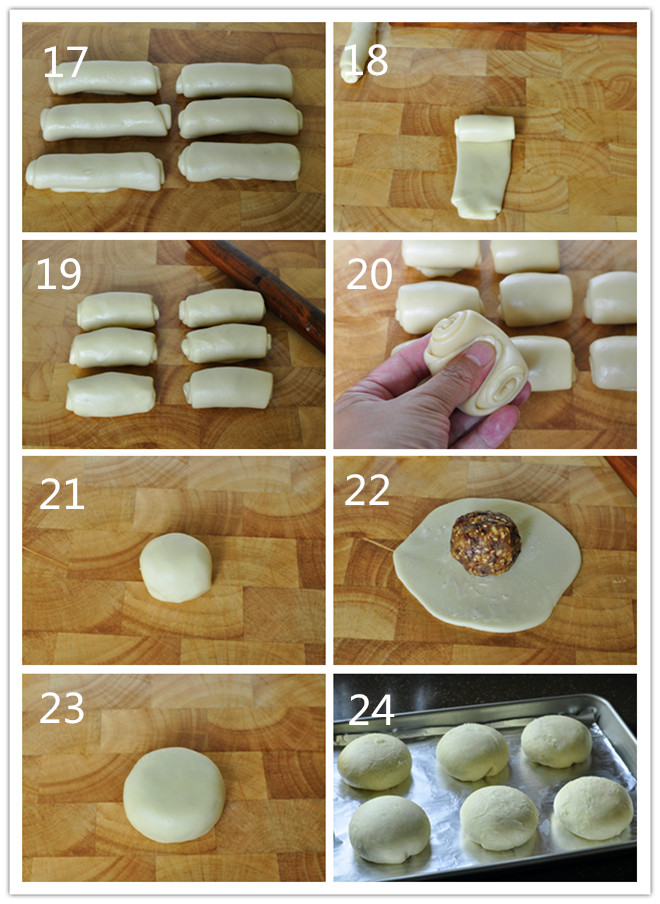 17

18

19

20

21

22

23

24