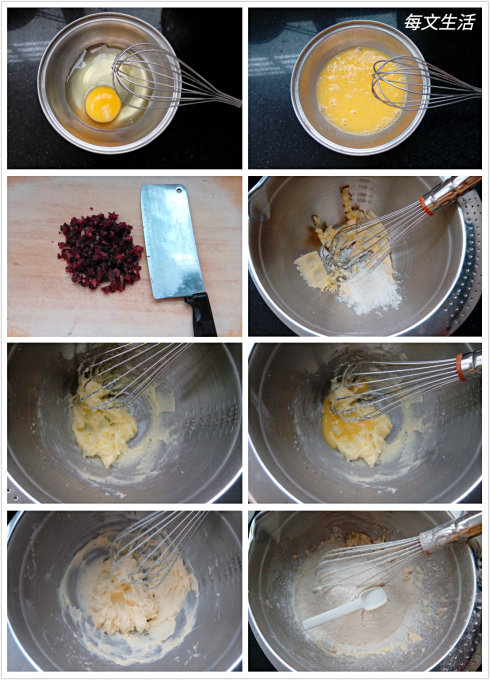 每文生活