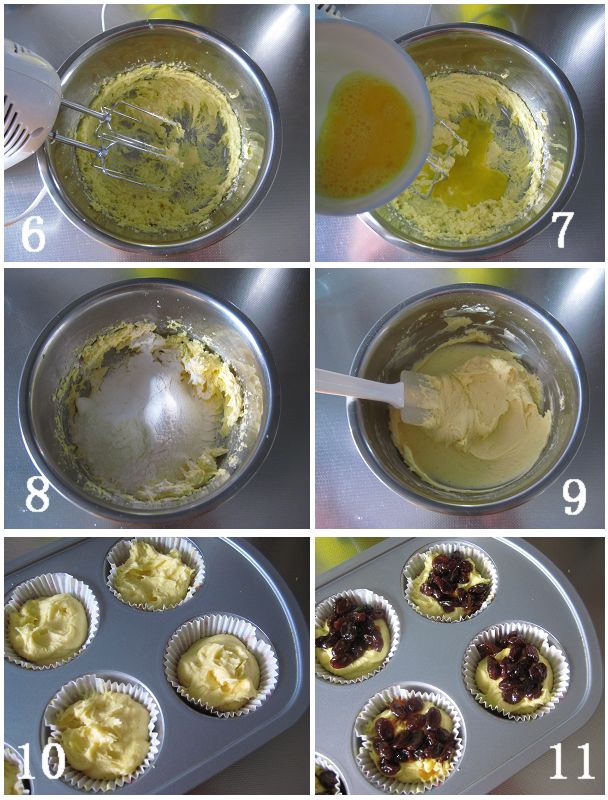 6
7
8
9
10
11