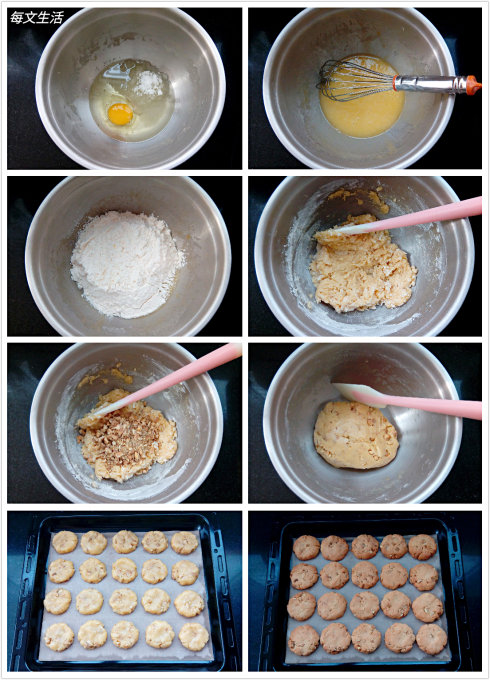 每文生活