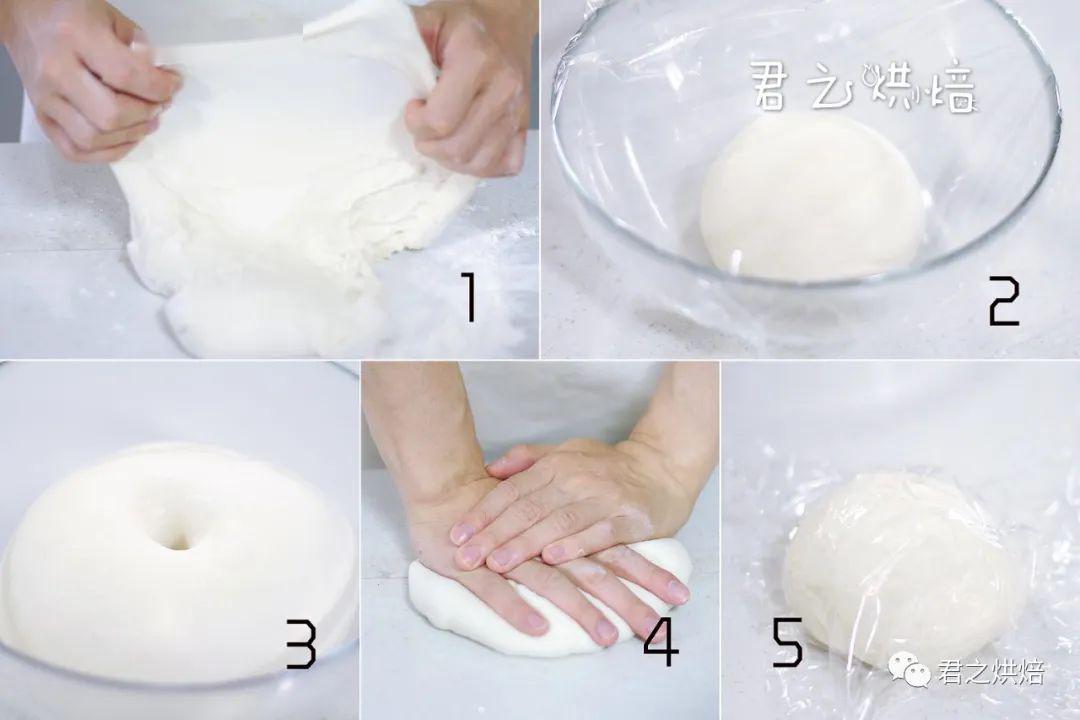 1

君之烘焙

2

3

4

5

君之烘焙